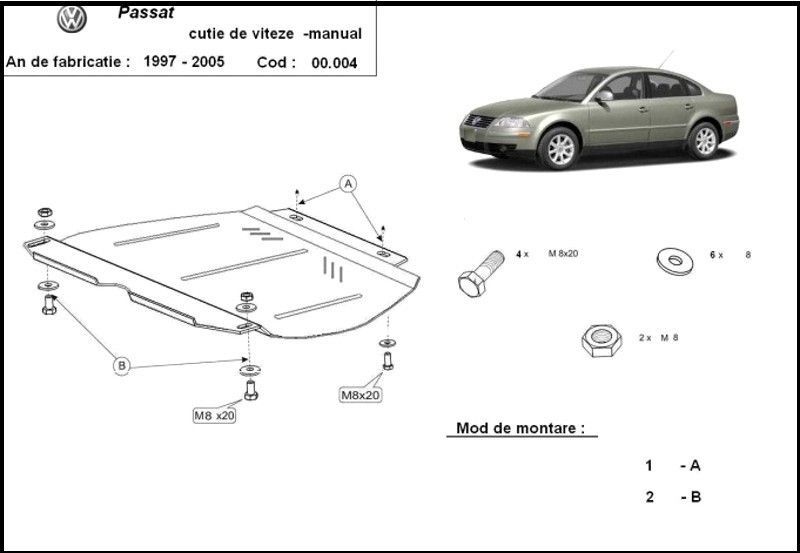 Passat

cutie de viteze -manual

An de fabricatie : 1997 - 2005 Cod : 00.004

A

B

M8 x20

M8x20

4 x M 8x20

6 x 8

2 x M 8

Mod de montare :

1 - A

2 - B